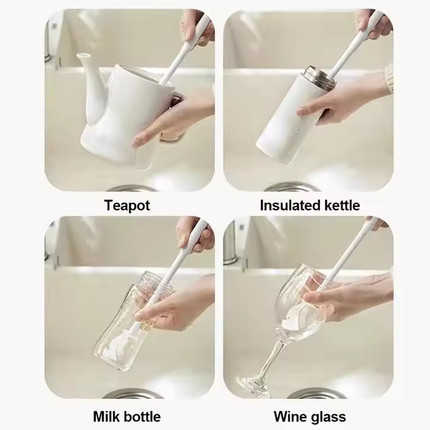 Teapot

Insulated kettle

Milk bottle

Wine glass