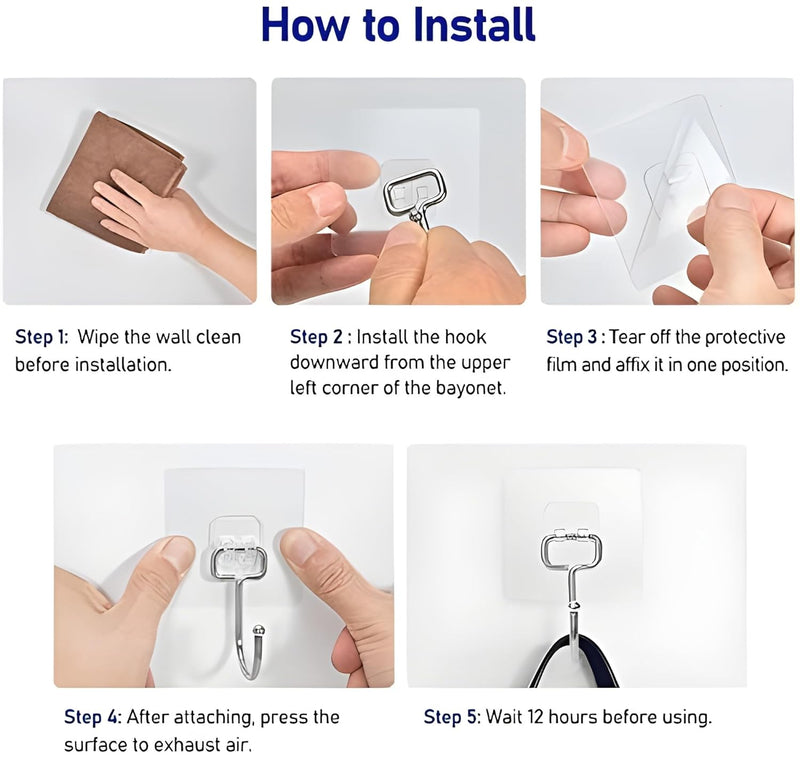 How to Install

Step 1: Wipe the wall clean before installation.

Step 2 : Install the hook downward from the upper left corner of the bayonet.

Step 3 : Tear off the protective film and affix it in one position.

Step 4: After attaching, press the surface to exhaust air.

Step 5: Wait 12 hours before using.