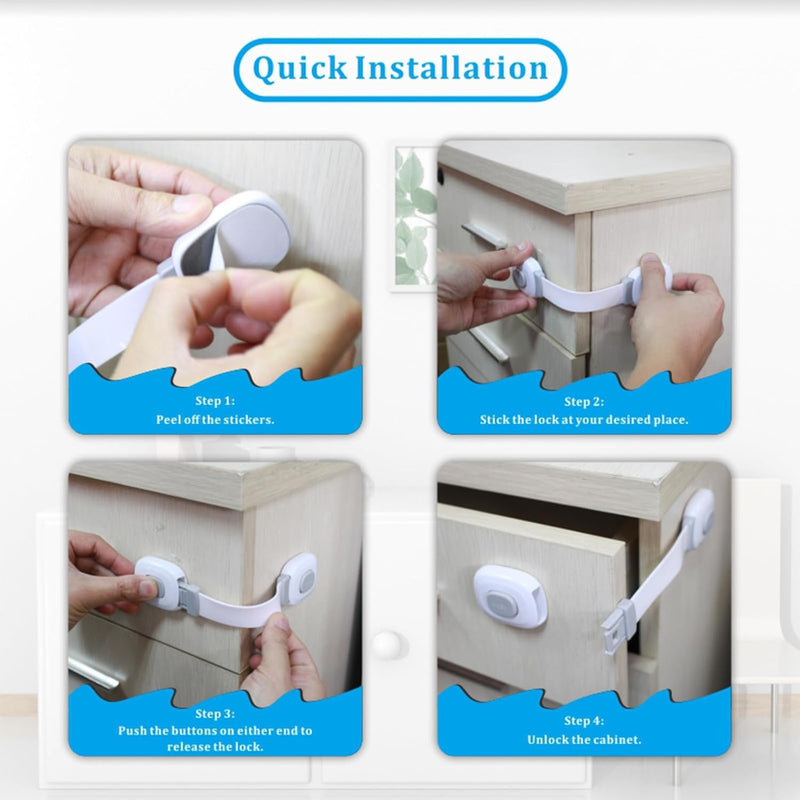 Quick Installation

Step 1:
Peel off the stickers.

Step 2:
Stick the lock at your desired place.

Step 3:
Push the buttons on either end to release the lock.

Step 4:
Unlock the cabinet.