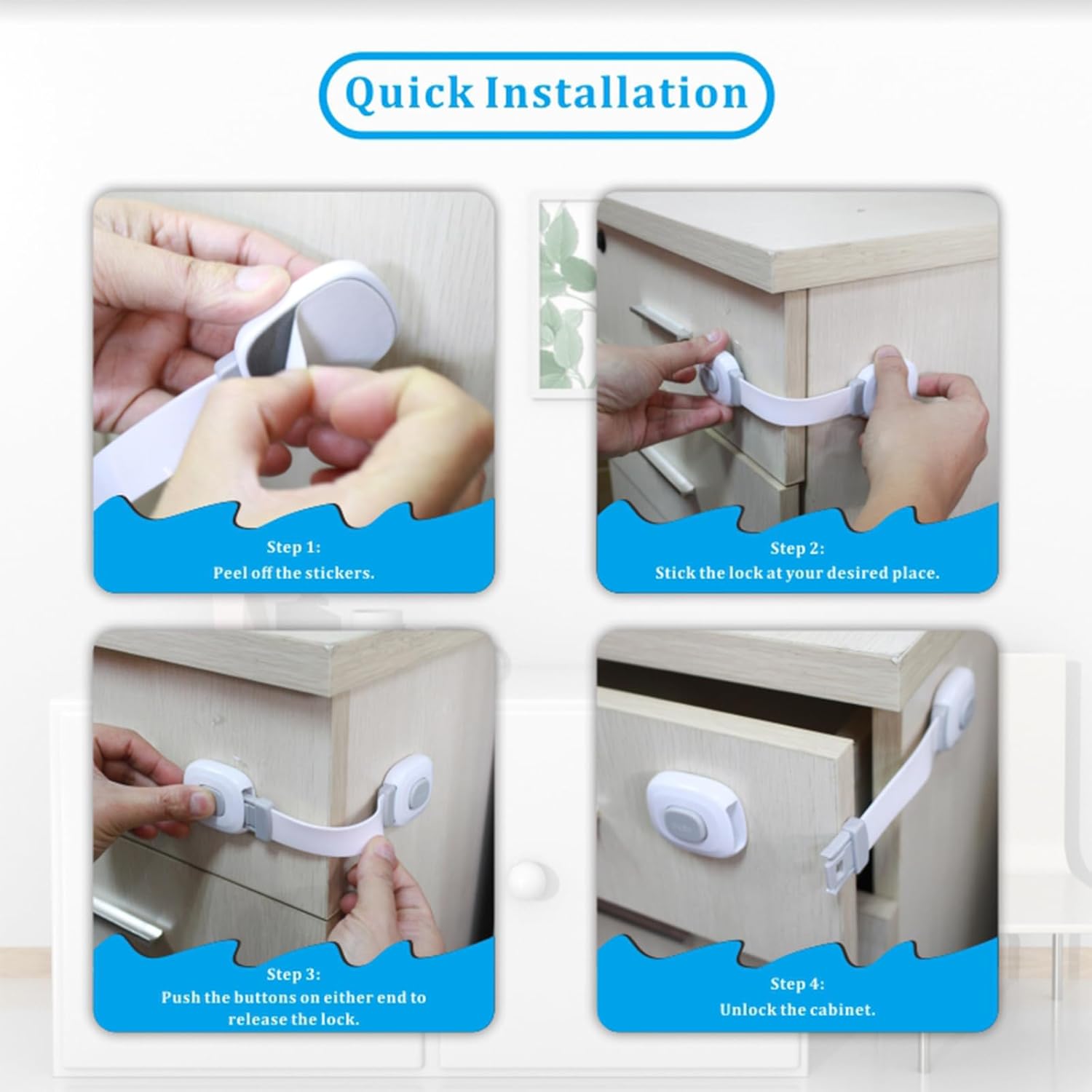 Quick Installation

Step 1:
Peel off the stickers.

Step 2:
Stick the lock at your desired place.

Step 3:
Push the buttons on either end to release the lock.

Step 4:
Unlock the cabinet.