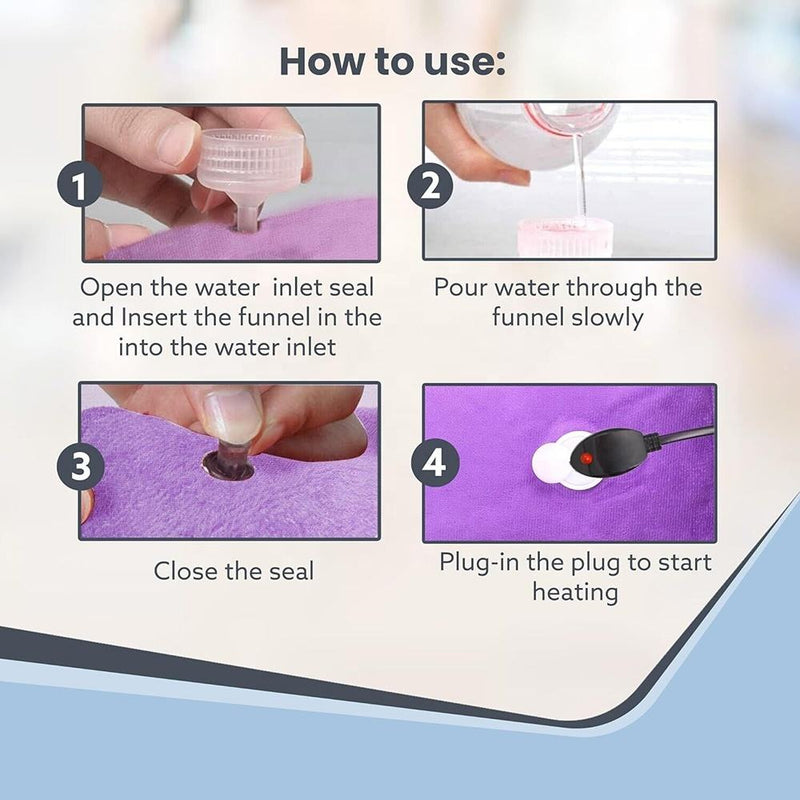 How to use:

1

Open the water inlet seal and Insert the funnel in the into the water inlet

2

Pour water through the funnel slowly

3

Close the seal

4

Plug-in the plug to start heating