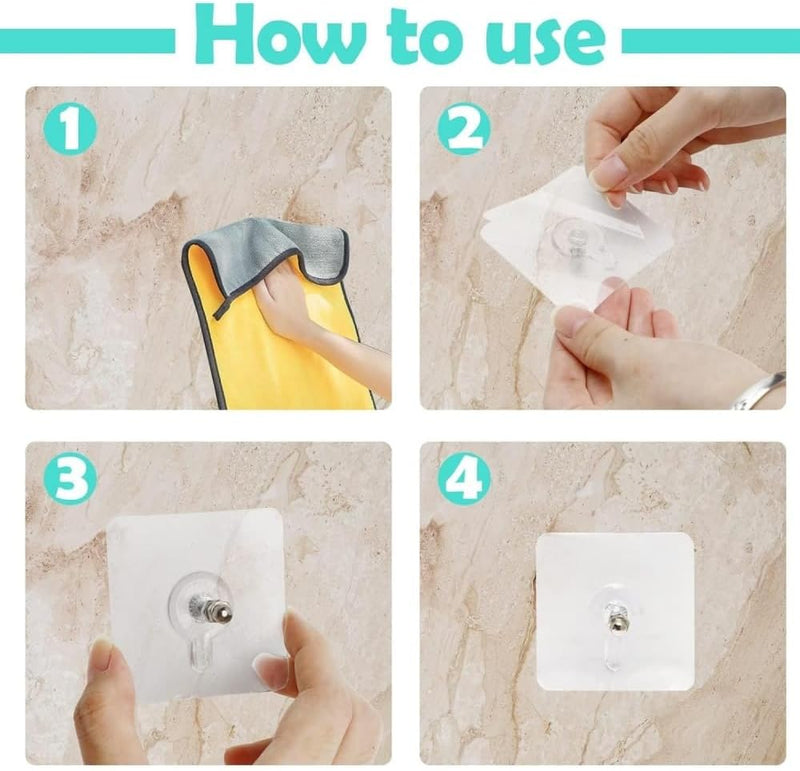 How to use

1

2

3

4