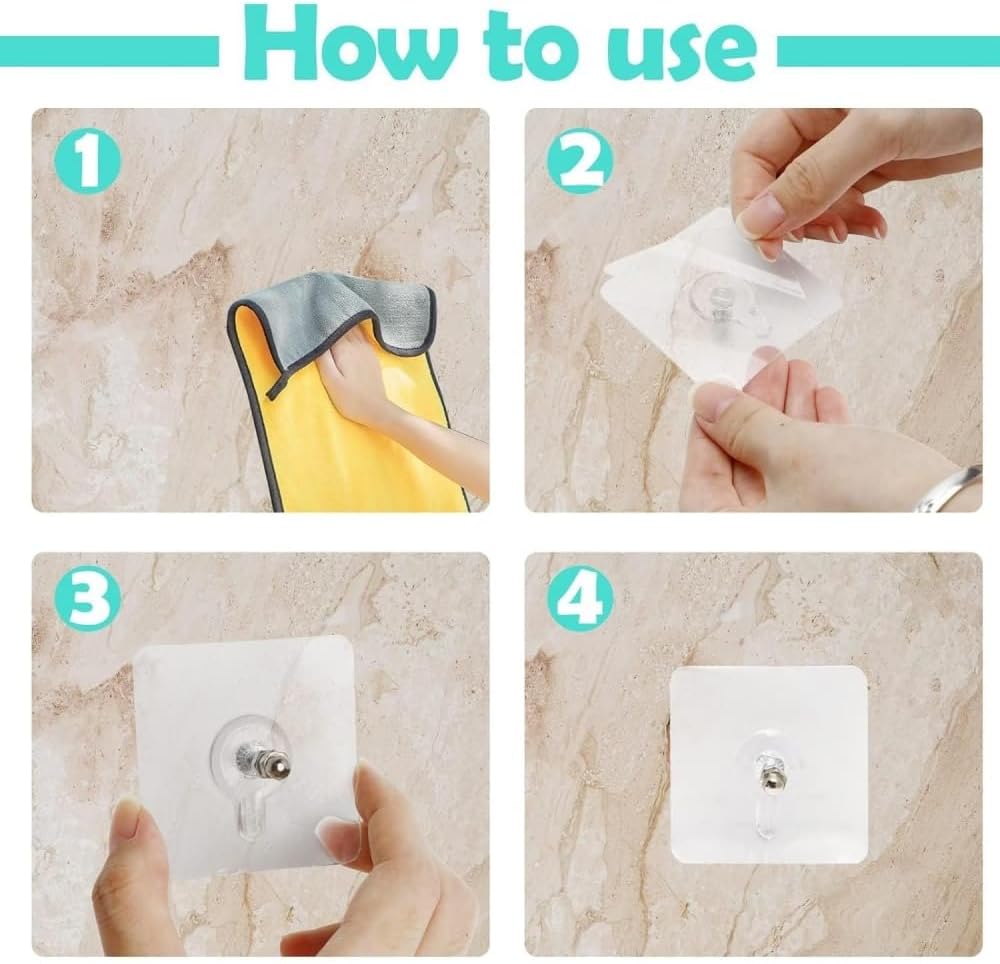 How to use

1

2

3

4