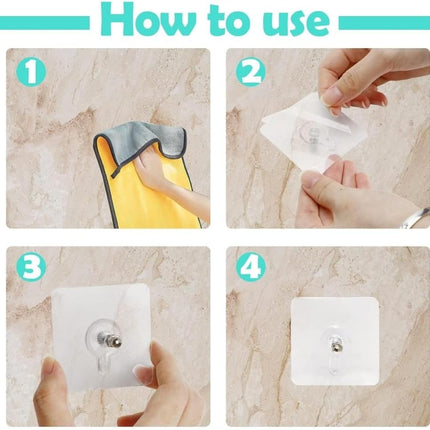 How to use

1

2

3

4