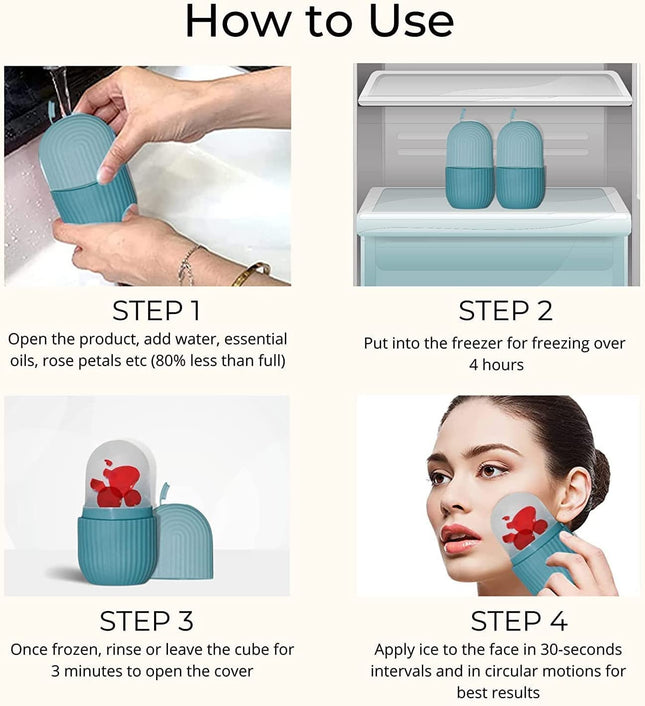 How to Use

STEP 1
Open the product, add water, essential oils, rose petals etc (80% less than full)

STEP 2
Put into the freezer for freezing over 4 hours

STEP 3
Once frozen, rinse or leave the cube for 3 minutes to open the cover

STEP 4
Apply ice to the face in 30-seconds intervals and in circular motions for best results