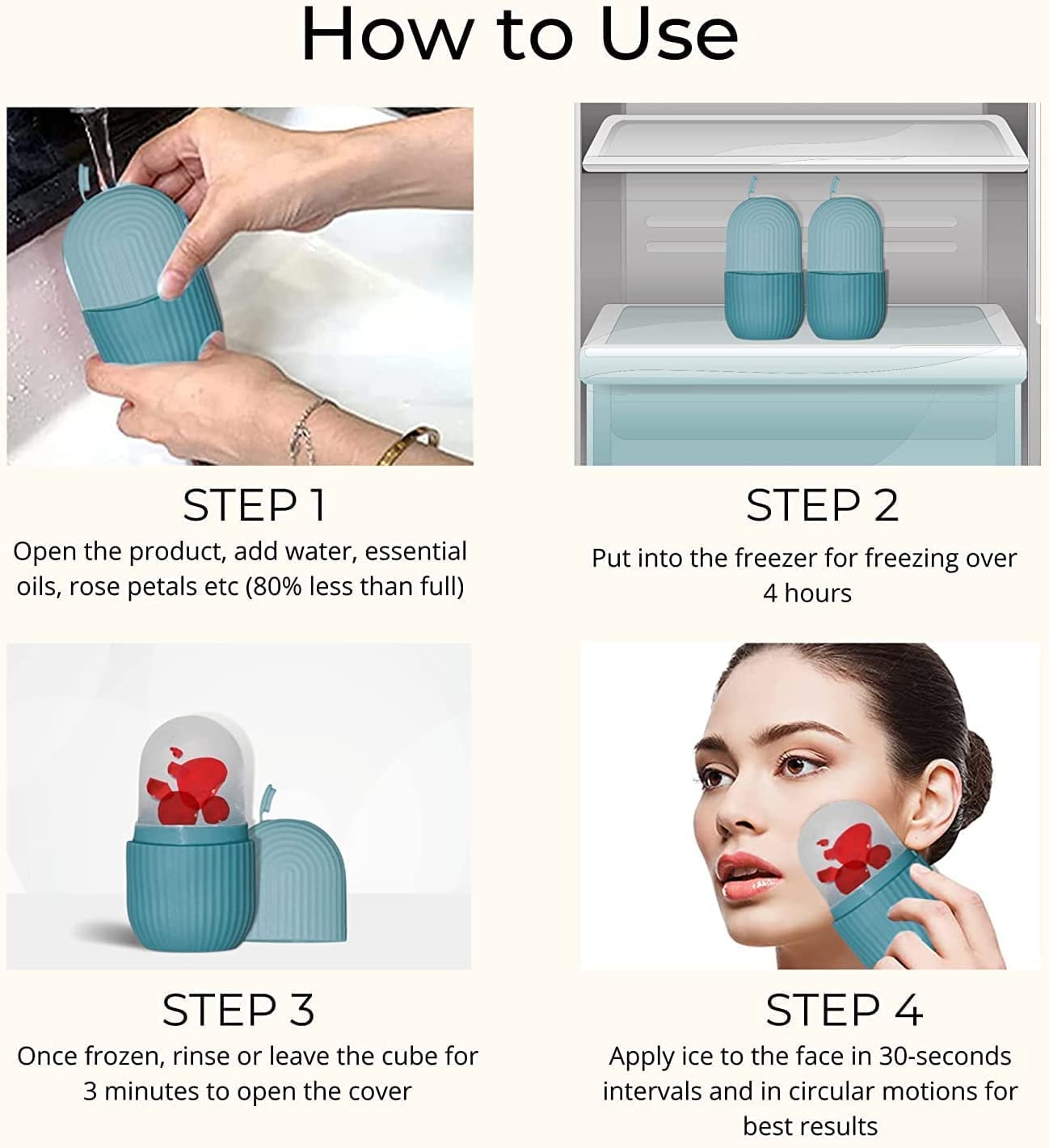 How to Use

STEP 1
Open the product, add water, essential oils, rose petals etc (80% less than full)

STEP 2
Put into the freezer for freezing over 4 hours

STEP 3
Once frozen, rinse or leave the cube for 3 minutes to open the cover

STEP 4
Apply ice to the face in 30-seconds intervals and in circular motions for best results