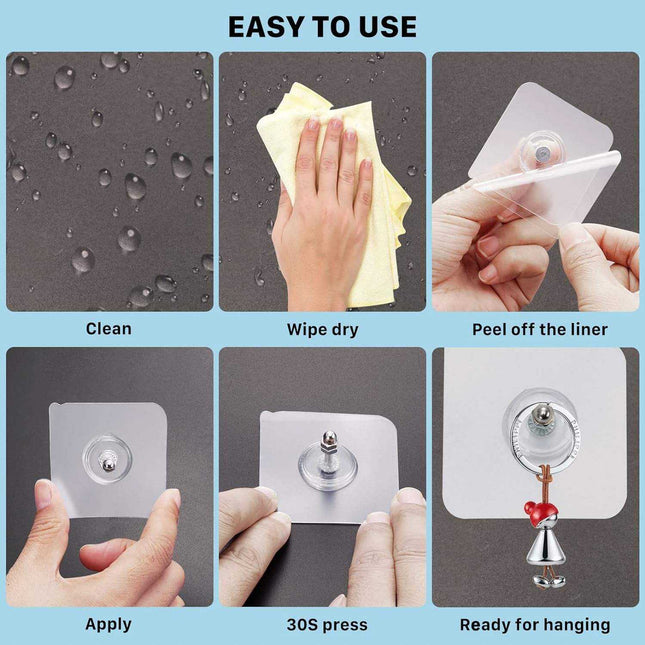 EASY TO USE

Clean

Wipe dry

Peel off the liner

Apply

30S press

Ready for hanging