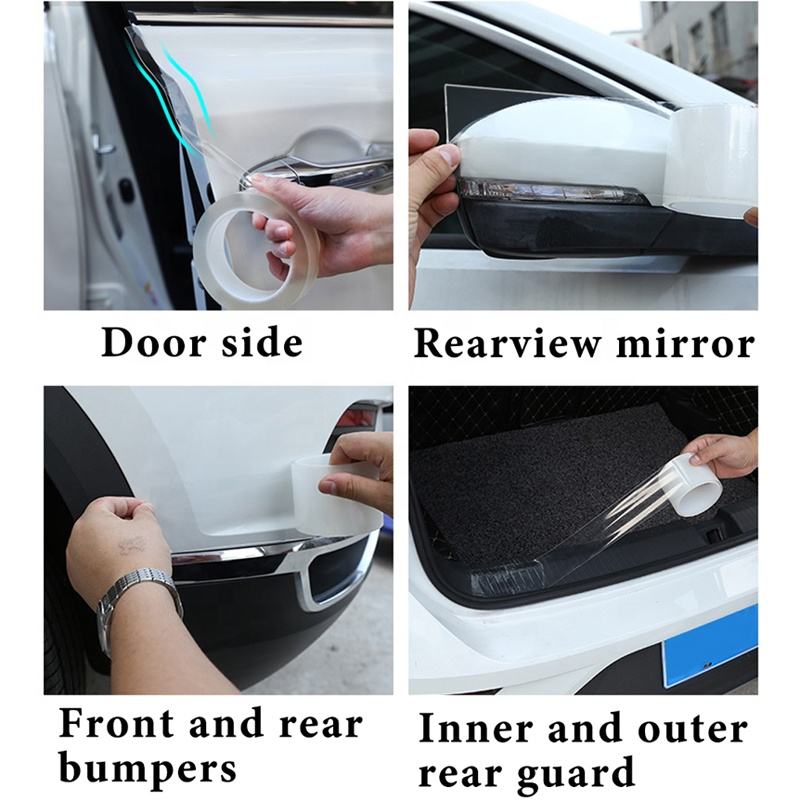 Door side

Rearview mirror

Front and rear bumpers

Inner and outer rear guard