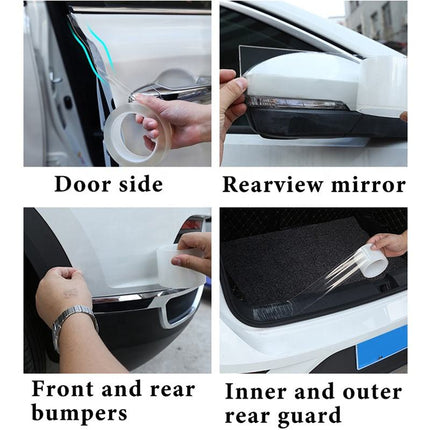 Door side

Rearview mirror

Front and rear bumpers

Inner and outer rear guard