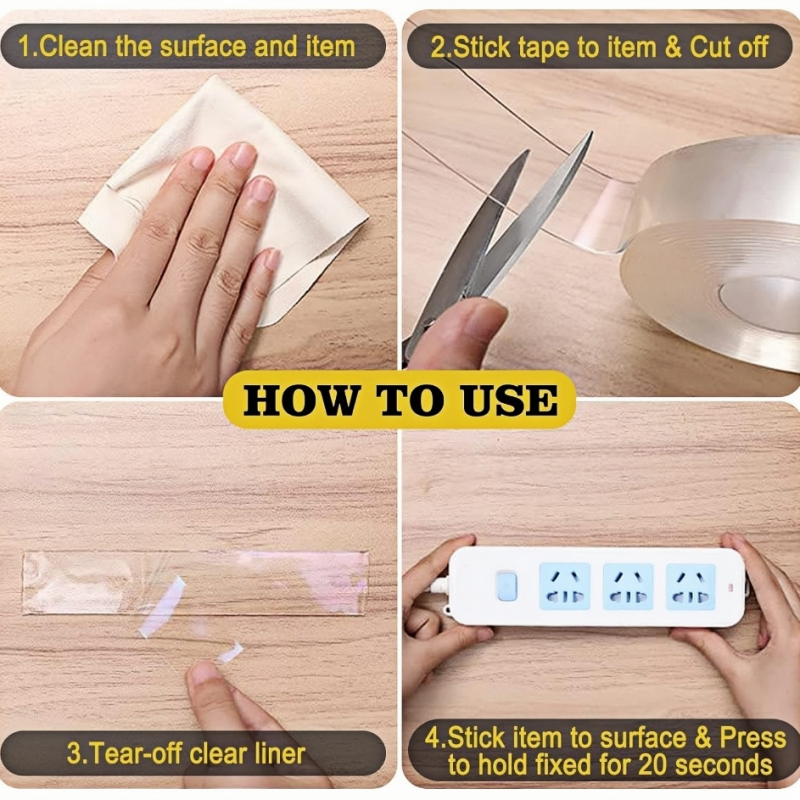 1.Clean the surface and item

2.Stick tape to item & Cut off

HOW TO USE

3.Tear-off clear liner

4.Stick item to surface & Press to hold fixed for 20 seconds