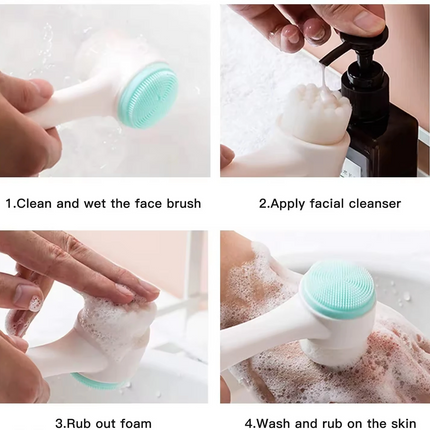 1.Clean and wet the face brush

2.Apply facial cleanser

3.Rub out foam

4.Wash and rub on the skin