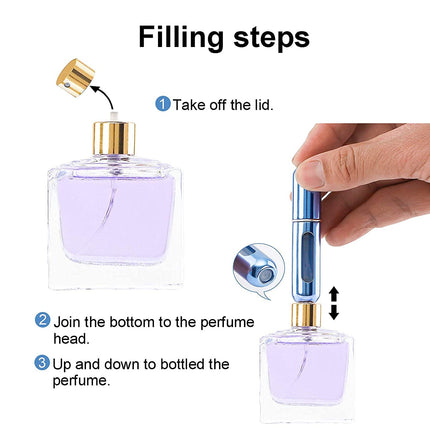 Filling steps

1 Take off the lid.

2 Join the bottom to the perfume head.

3 Up and down to bottled the perfume.