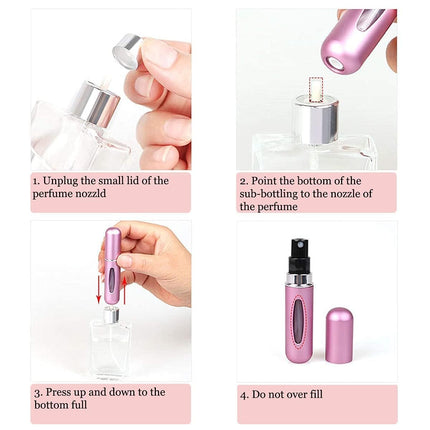 1. Unplug the small lid of the perfume nozzld

2. Point the bottom of the sub-bottling to the nozzle of the perfume

3. Press up and down to the bottom full

4. Do not over fill