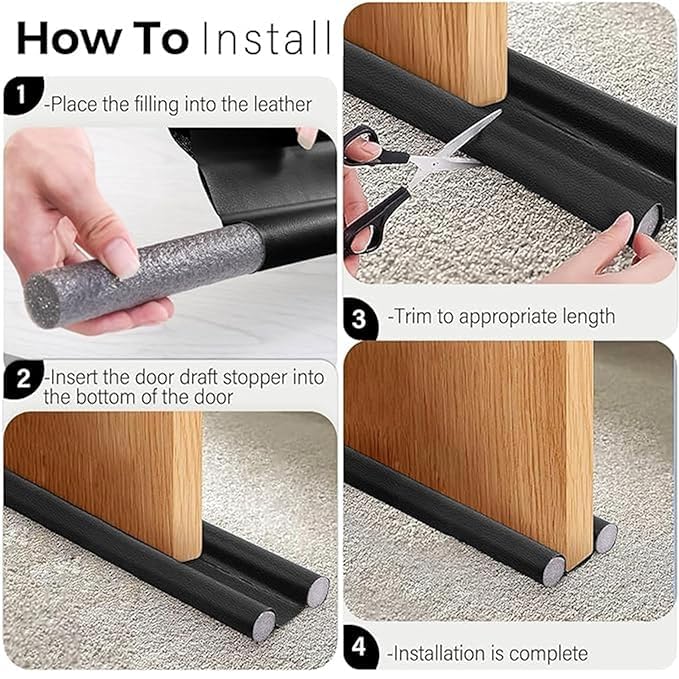 How To Install

1 -Place the filling into the leather

2 -Insert the door draft stopper into the bottom of the door

3 -Trim to appropriate length

4 -Installation is complete