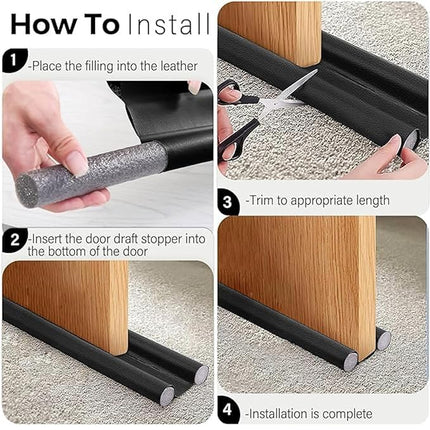 How To Install

1 -Place the filling into the leather

2 -Insert the door draft stopper into the bottom of the door

3 -Trim to appropriate length

4 -Installation is complete